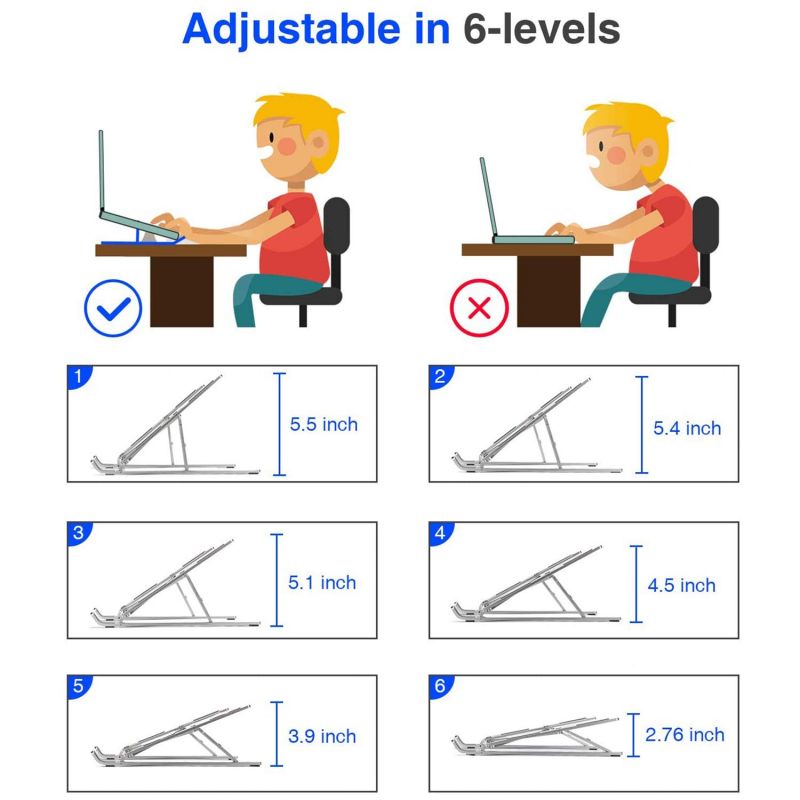 Adjustable in 6-levels

1
5.5 inch

2
5.4 inch

3
5.1 inch

4
4.5 inch

5
3.9 inch

6
2.76 inch