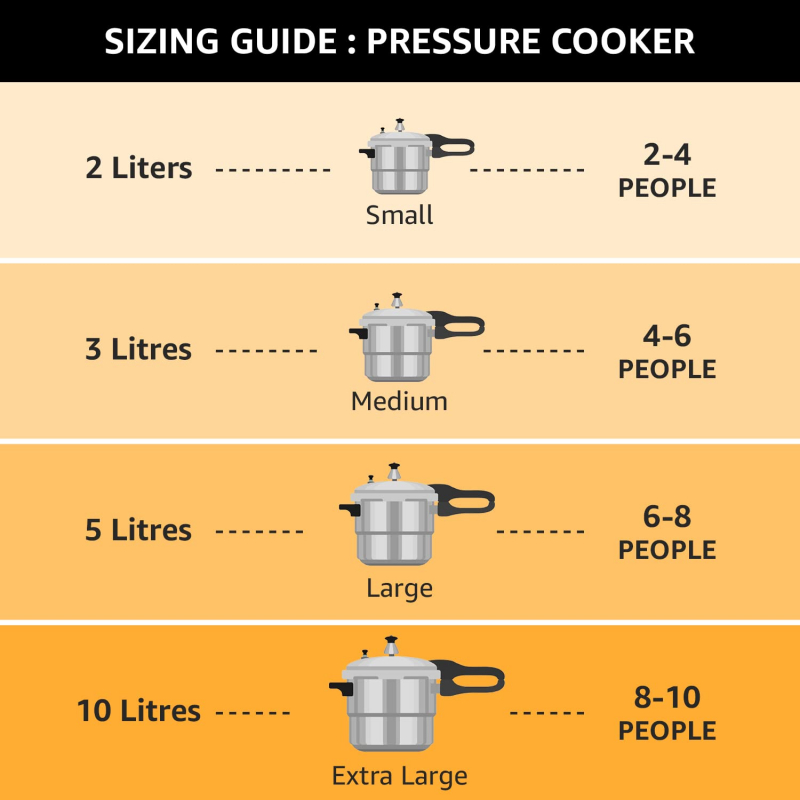 SIZING GUIDE : PRESSURE COOKER

2 Liters
Small
2-4 PEOPLE

3 Litres
Medium
4-6 PEOPLE

5 Litres
Large
6-8 PEOPLE

10 Litres
Extra Large
8-10 PEOPLE