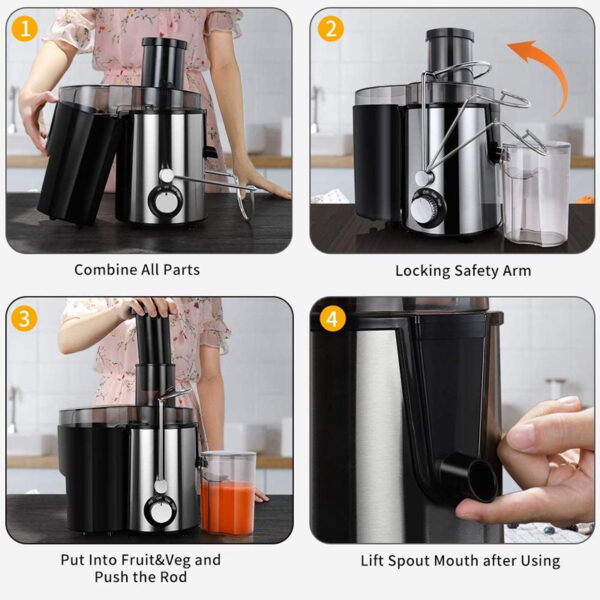 1

Combine All Parts

2

Locking Safety Arm

3

Put Into Fruit&Veg and Push the Rod

4

Lift Spout Mouth after Using